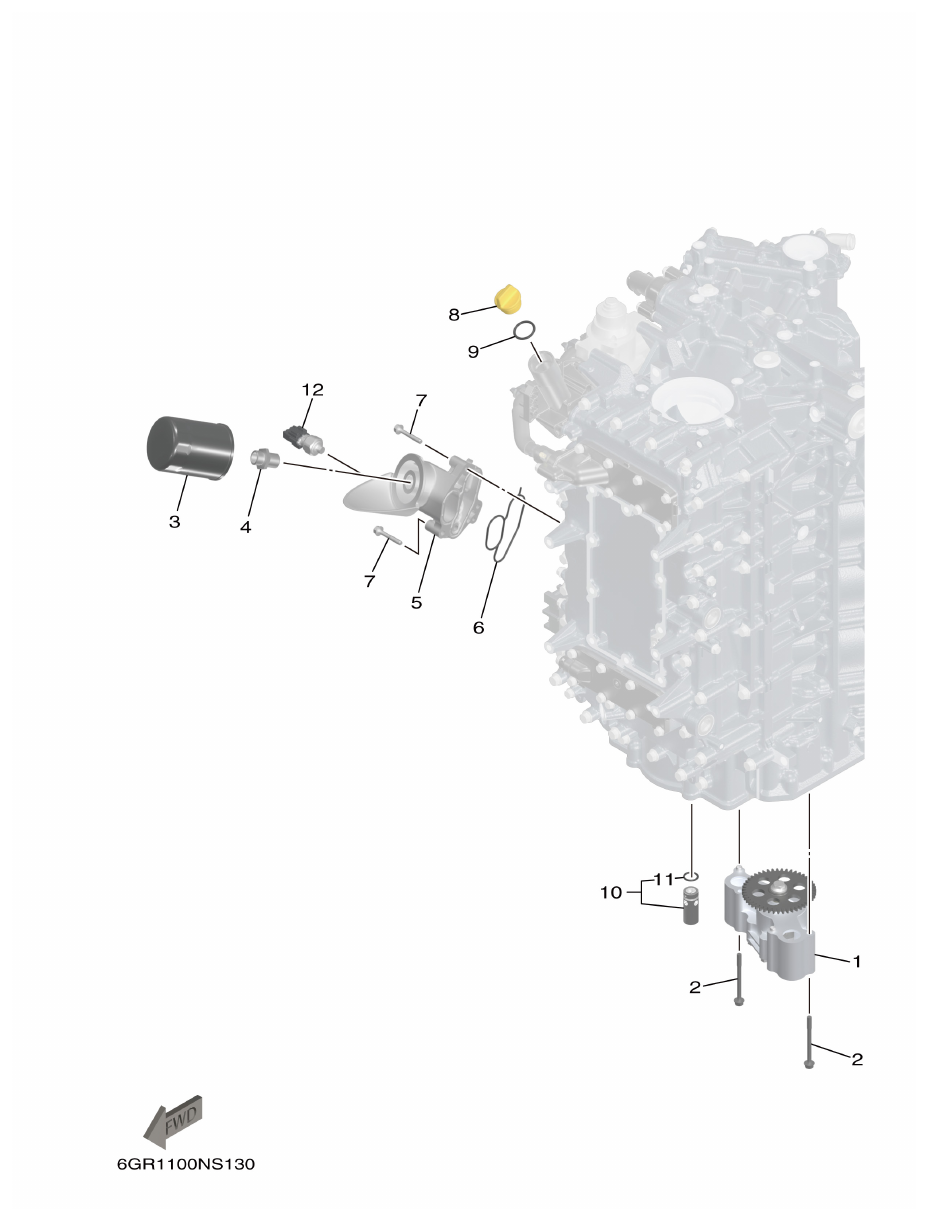 8
9
12
7
3
4
7
5
6
10
11
1
2
2
FWD
6GR1100NS130